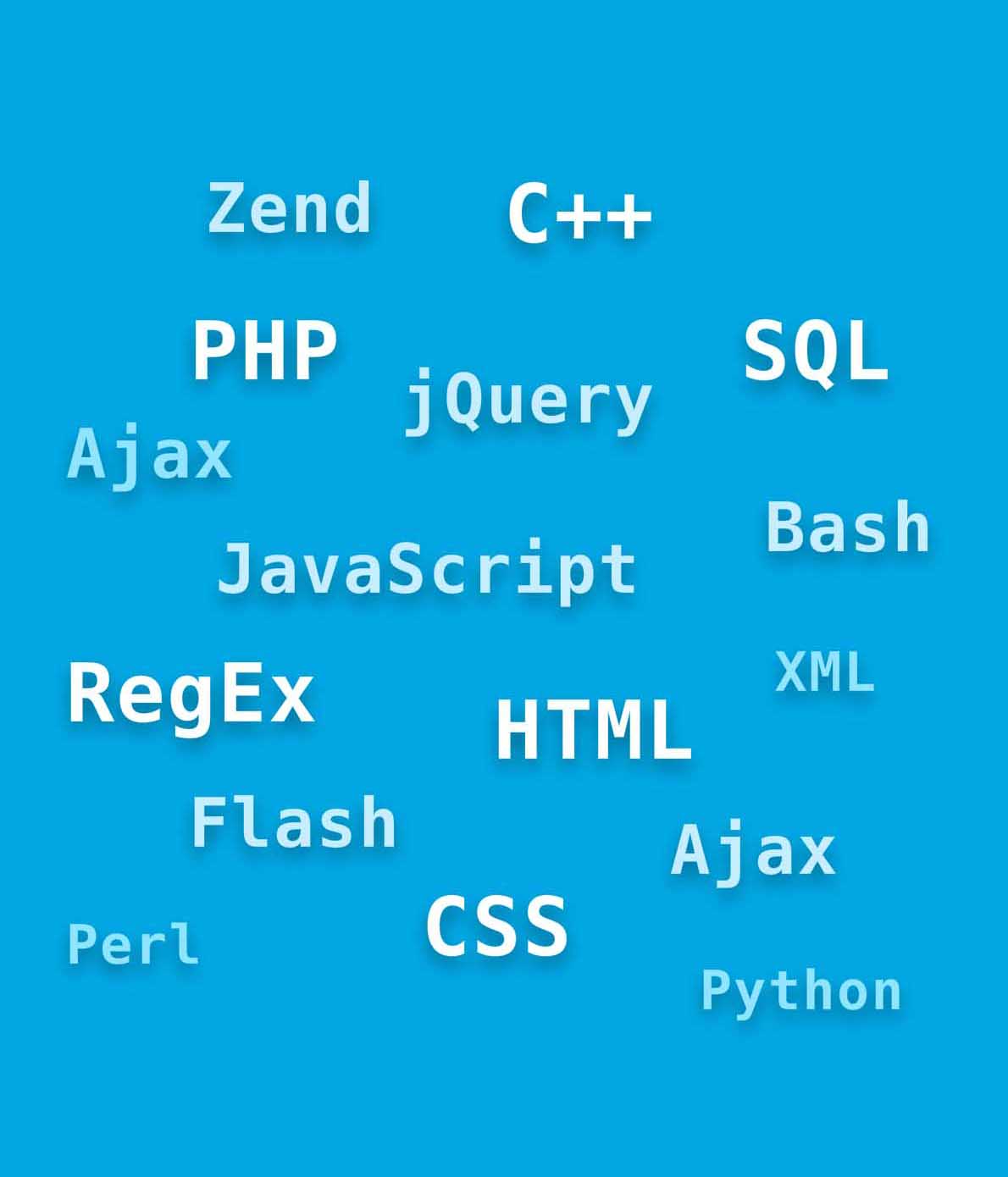 Zend
C++

PHP
SQL
jQuery
Ajax

Bash
JavaScript

XML
RegEx
HTML

Flash
Ajax
CSS
Perl
Python